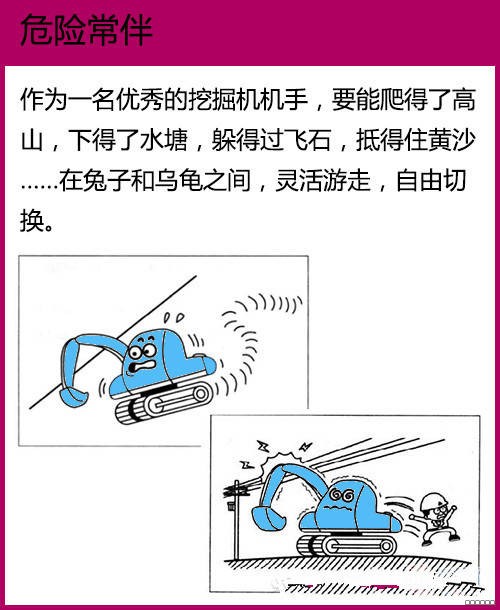 危险常伴

作为一名优秀的挖掘机机手，要能爬得了高山，下得了水塘，躲得过飞石，抵得住黄沙……在兔子和乌龟之间，灵活游走，自由切换。